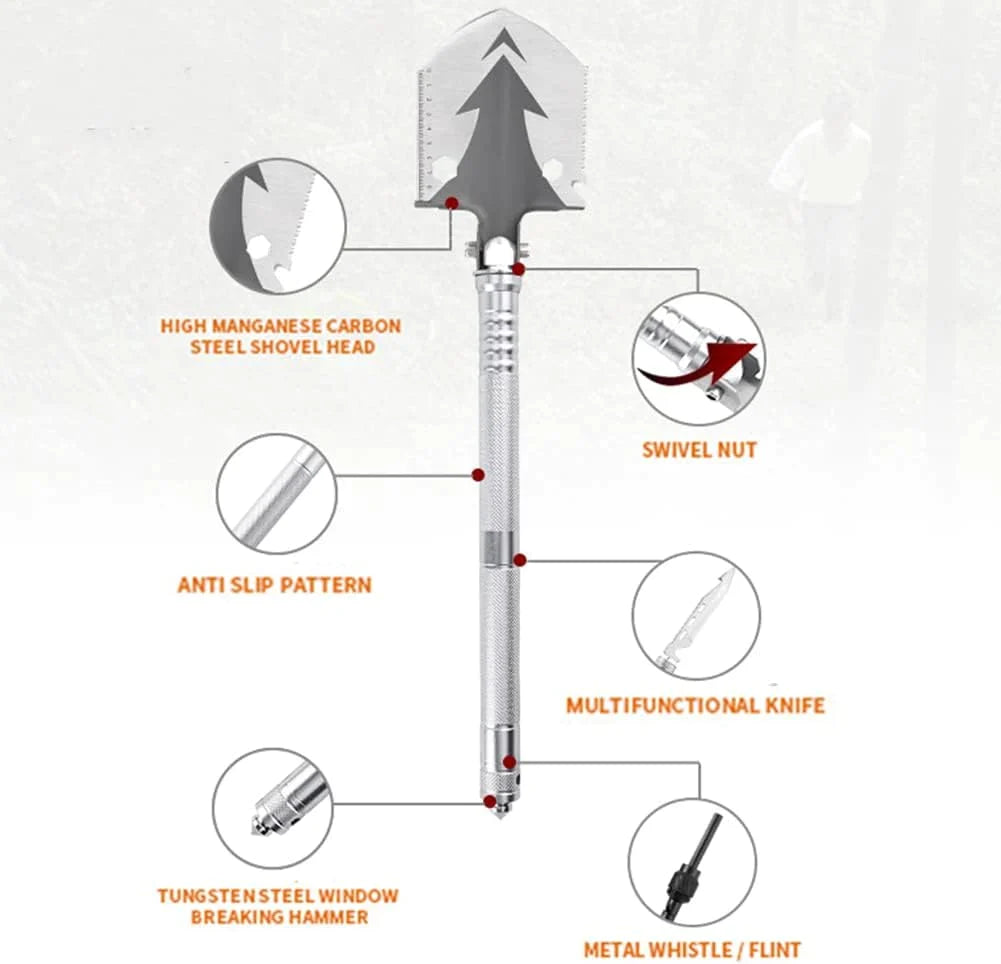 HIGH MANGANESE CARBON STEEL SHOVEL HEAD

SWIVEL NUT

ANTI SLIP PATTERN

MULTIFUNCTIONAL KNIFE

TUNGSTEN STEEL WINDOW BREAKING HAMMER

METAL WHISTLE / FLINT