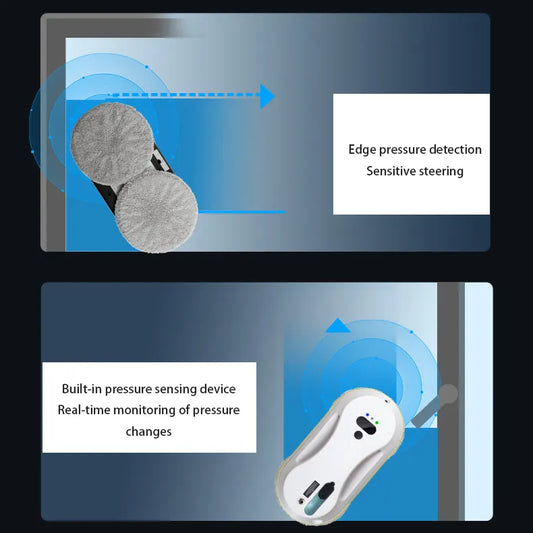 Edge pressure detection
Sensitive steering

Built-in pressure sensing device
Real-time monitoring of pressure changes