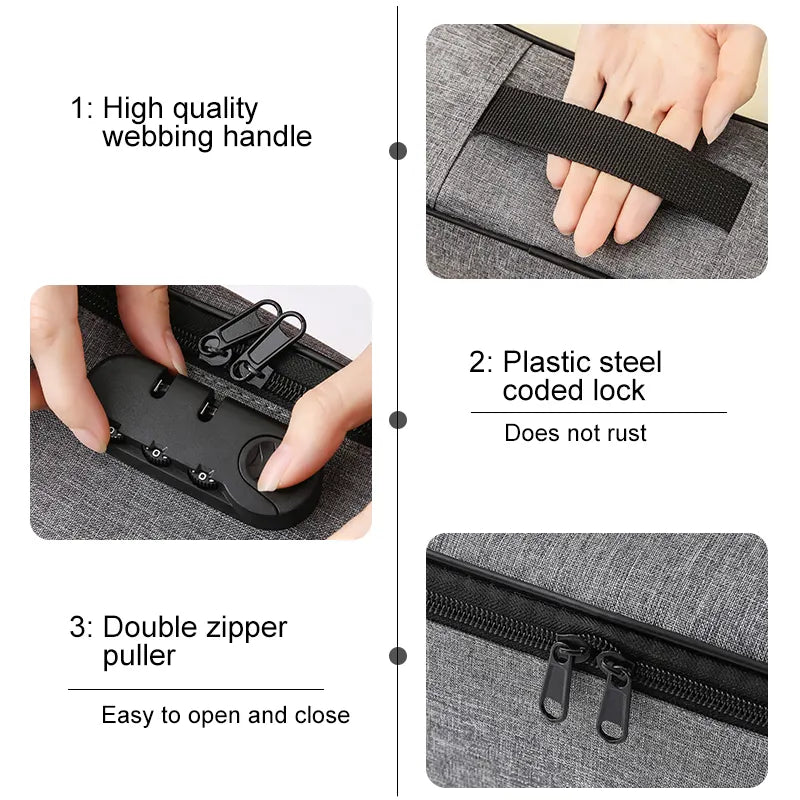 1: High quality webbing handle

2: Plastic steel coded lock

Does not rust

3: Double zipper puller

Easy to open and close