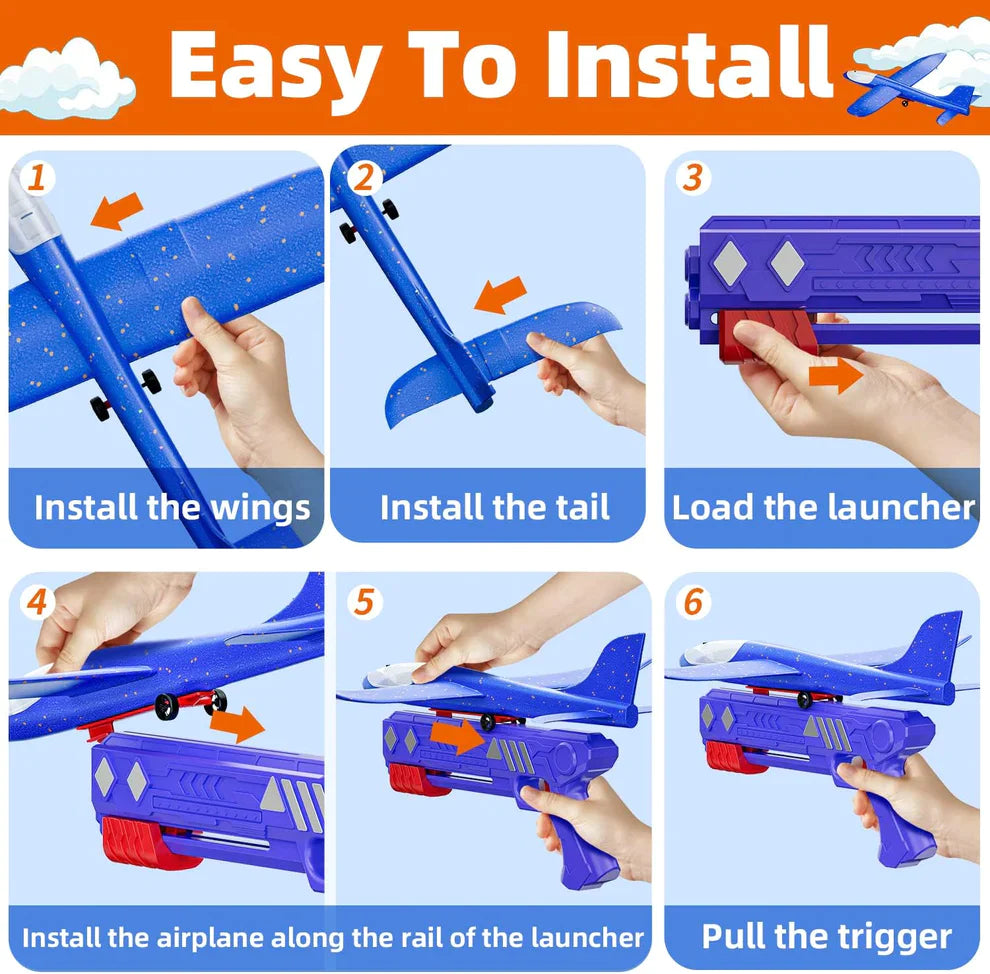 Easy To Install

1
Install the wings

2
Install the tail

3
Load the launcher

4

5
Install the airplane along the rail of the launcher

6
Pull the trigger