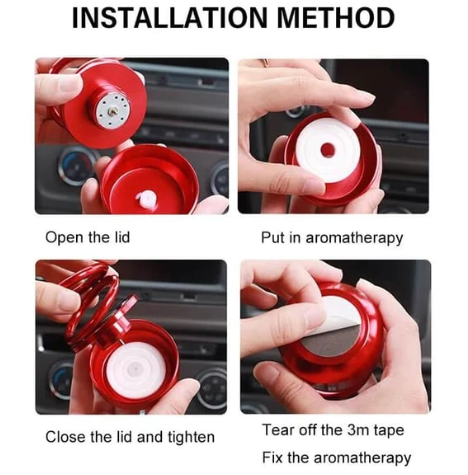 INSTALLATION METHOD

Open the lid

Put in aromatherapy

Close the lid and tighten

Tear off the 3m tape
Fix the aromatherapy