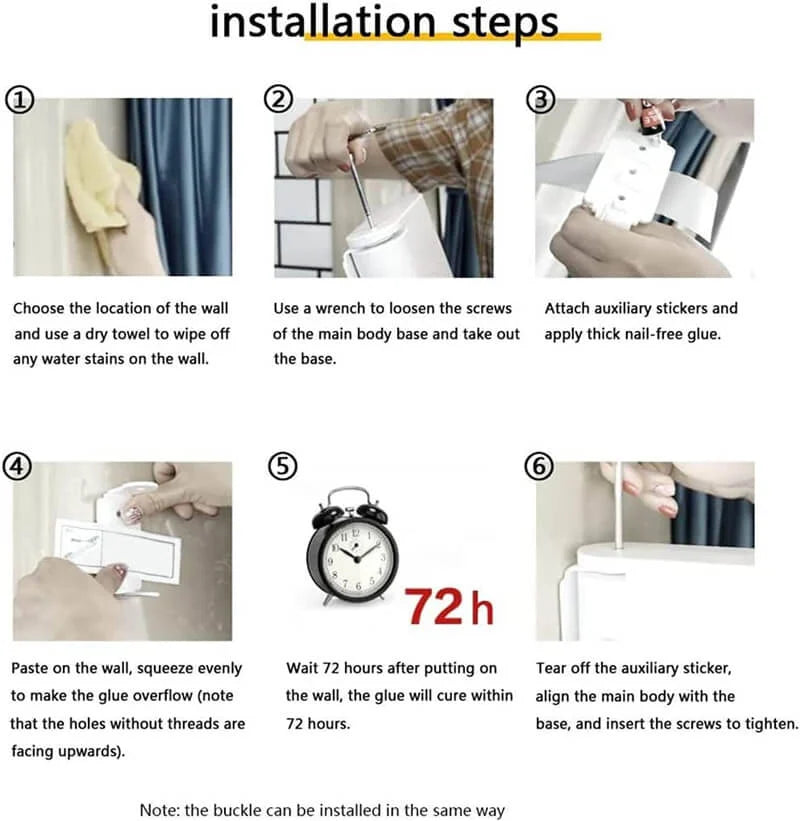 installation steps

①

Choose the location of the wall and use a dry towel to wipe off any water stains on the wall.

②

Use a wrench to loosen the screws of the main body base and take out the base.

③

Attach auxiliary stickers and apply thick nail-free glue.

④

Paste on the wall, squeeze evenly to make the glue overflow (note that the holes without threads are facing upwards).

⑤

72h

Wait 72 hours after putting on the wall, the glue will cure within 72 hours.

⑥

Tear off the auxiliary sticker, align the main body with the base, and insert the screws to tighten.

Note: the buckle can be installed in the same way