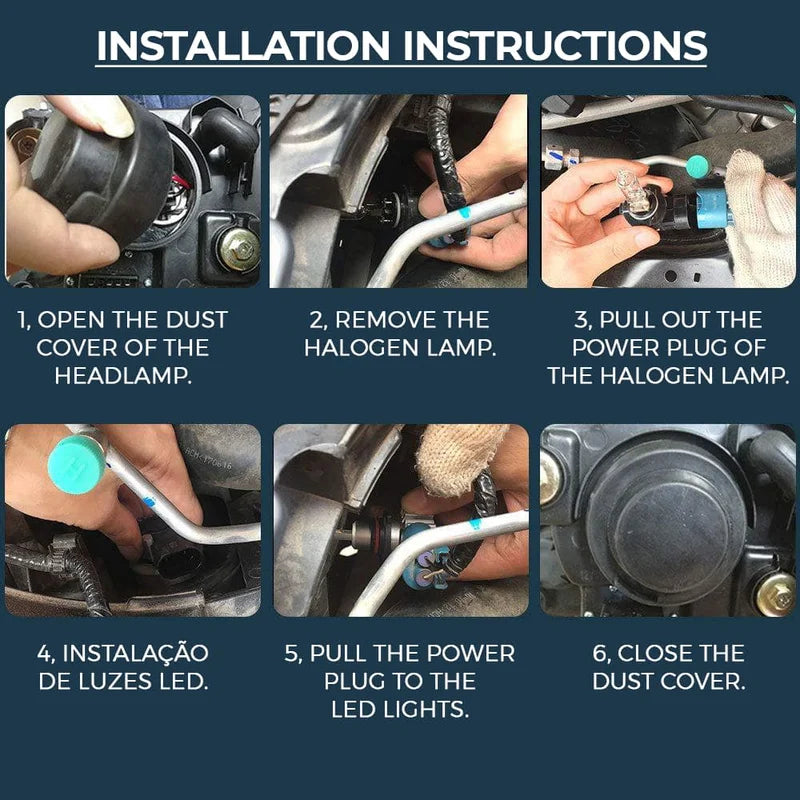 INSTALLATION INSTRUCTIONS

1, OPEN THE DUST COVER OF THE HEADLAMP.

2, REMOVE THE HALOGEN LAMP.

3, PULL OUT THE POWER PLUG OF THE HALOGEN LAMP.

4, INSTALAÇÃO DE LUZES LED.

5, PULL THE POWER PLUG TO THE LED LIGHTS.

6, CLOSE THE DUST COVER.