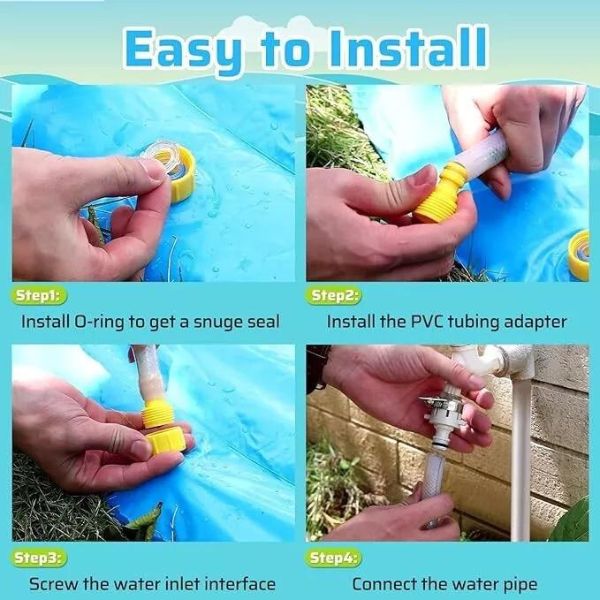 Easy to Install

Step1:
Install O-ring to get a snuge seal

Step2:
Install the PVC tubing adapter

Step3:
Screw the water inlet interface

Step4:
Connect the water pipe