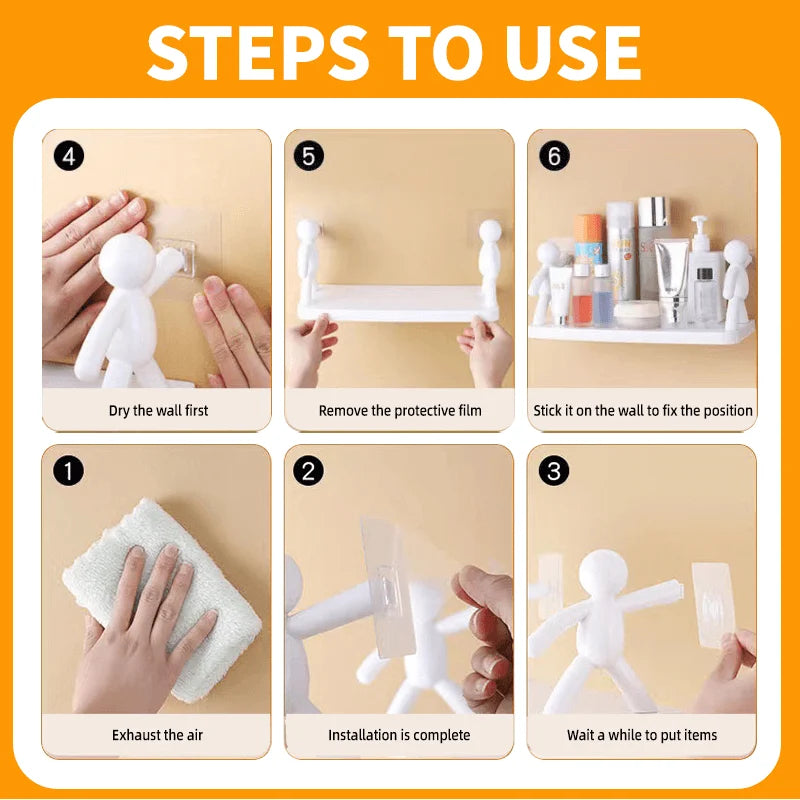 STEPS TO USE

4
Dry the wall first

5
Remove the protective film

6
Stick it on the wall to fix the position

1
Exhaust the air

2
Installation is complete

3
Wait a while to put items