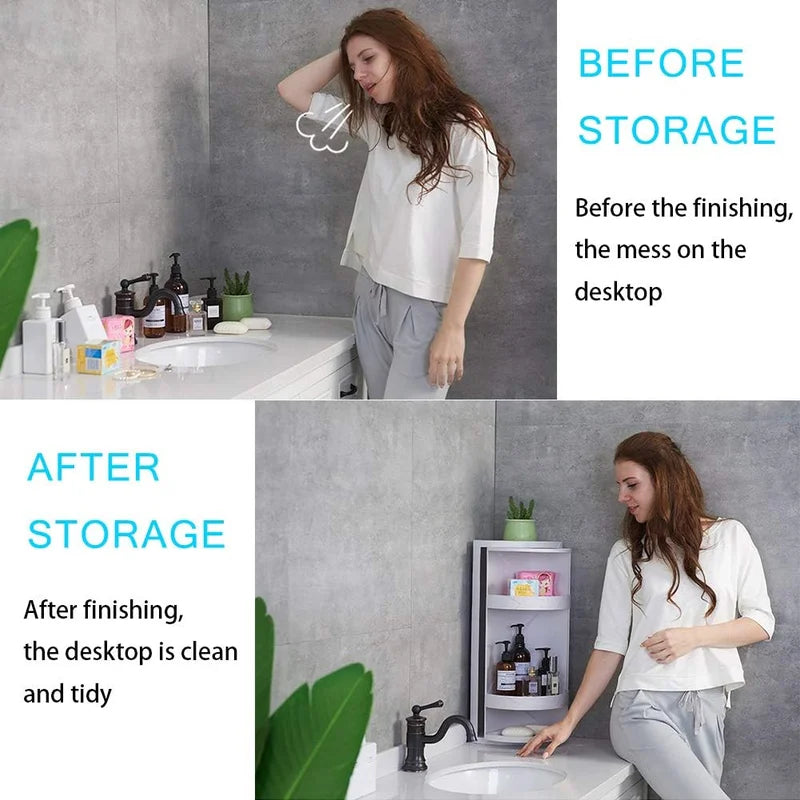 BEFORE STORAGE

Before the finishing, the mess on the desktop

AFTER STORAGE

After finishing, the desktop is clean and tidy