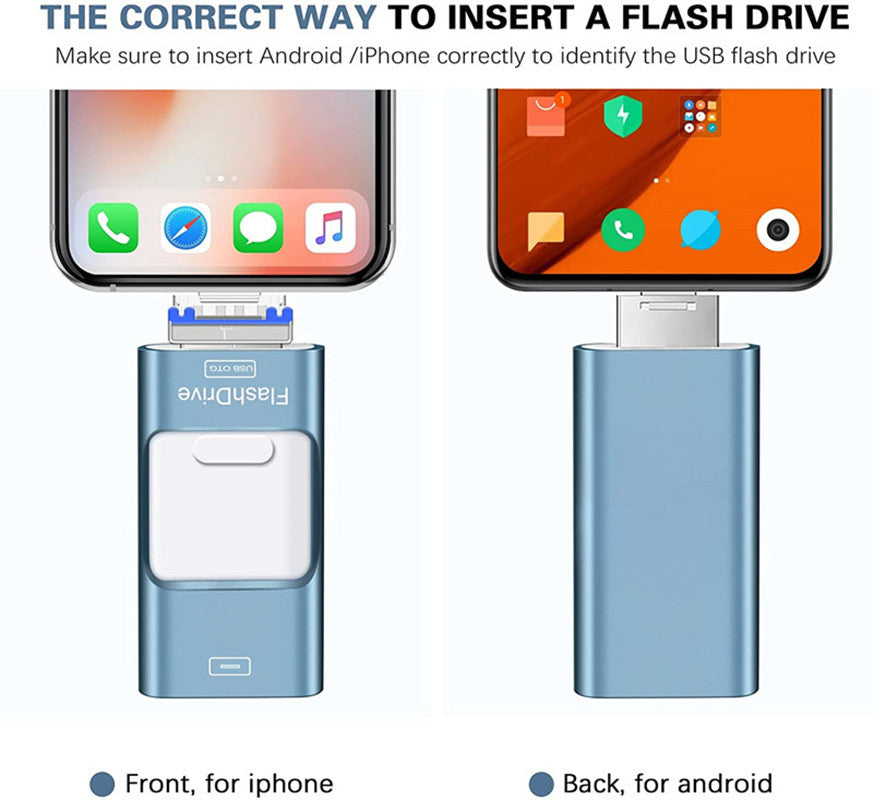 THE CORRECT WAY TO INSERT A FLASH DRIVE
Make sure to insert Android /iPhone correctly to identify the USB flash drive

USB OTG
FlashDrive

Front, for iphone

Back, for android