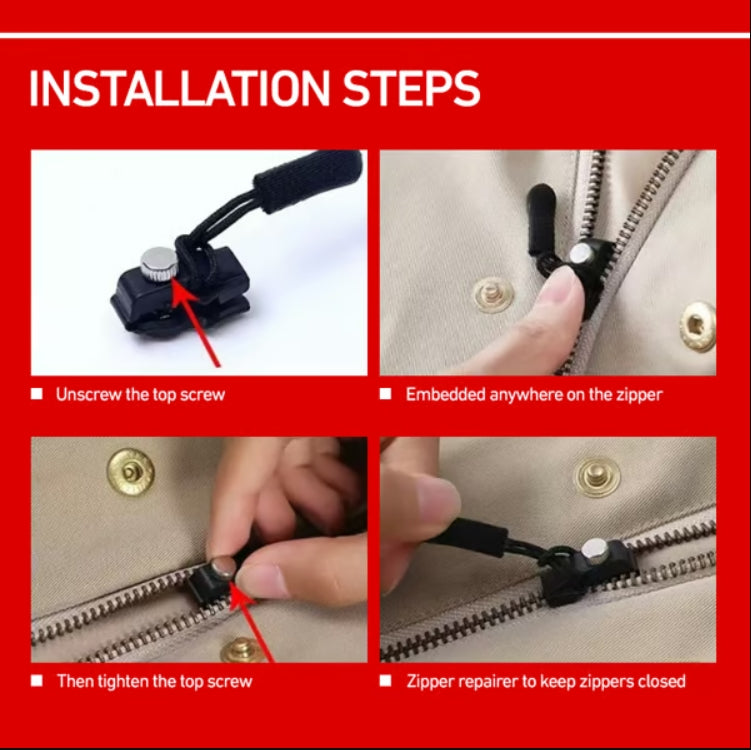 INSTALLATION STEPS

■ Unscrew the top screw

■ Embedded anywhere on the zipper

■ Then tighten the top screw

■ Zipper repairer to keep zippers closed