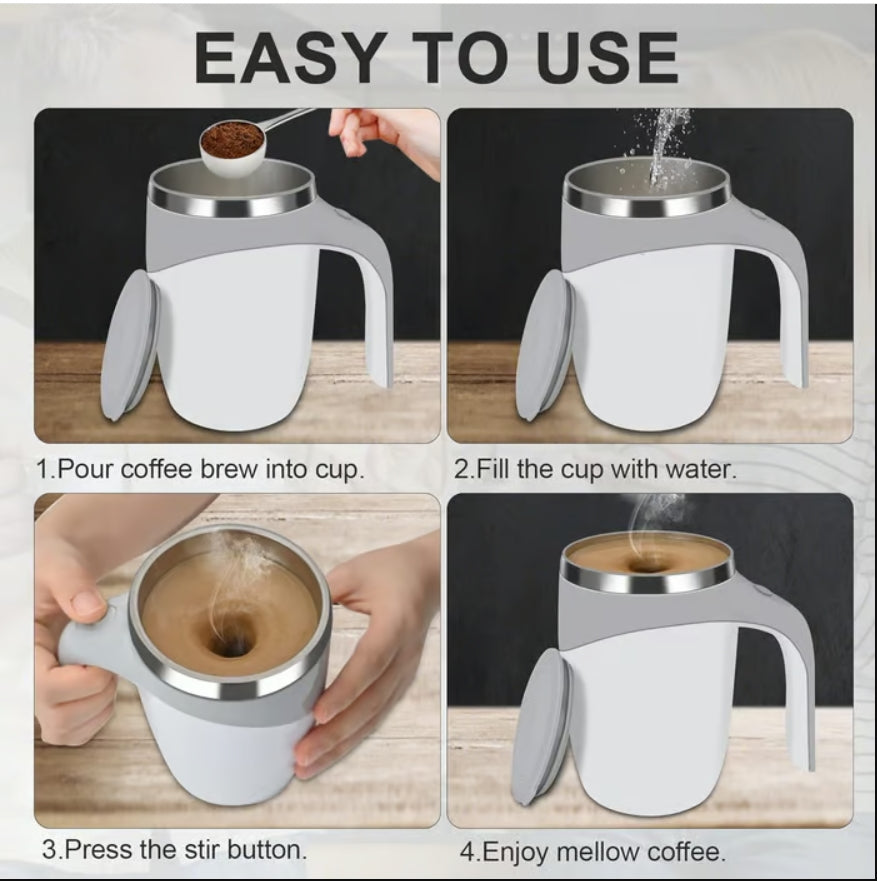 EASY TO USE

1.Pour coffee brew into cup.

2.Fill the cup with water.

3.Press the stir button.

4.Enjoy mellow coffee.