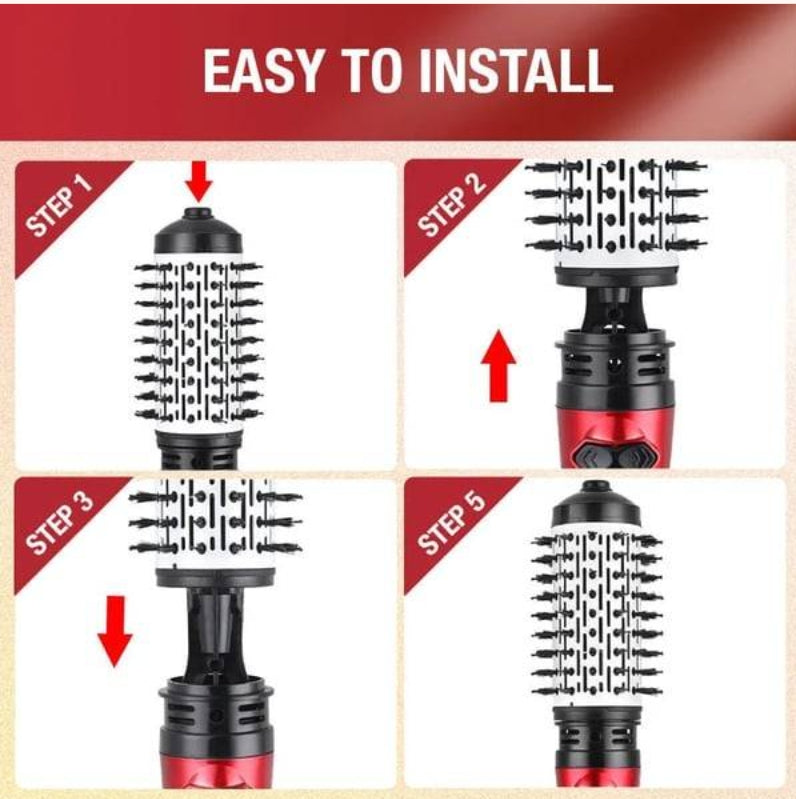 EASY TO INSTALL

STEP 1

STEP 2

STEP 3

STEP 5