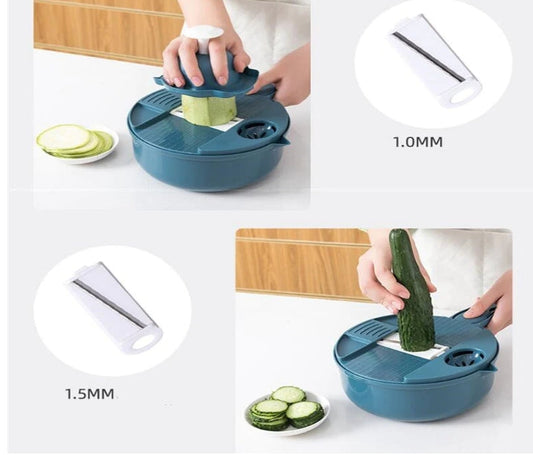 1.0MM

1.5MM